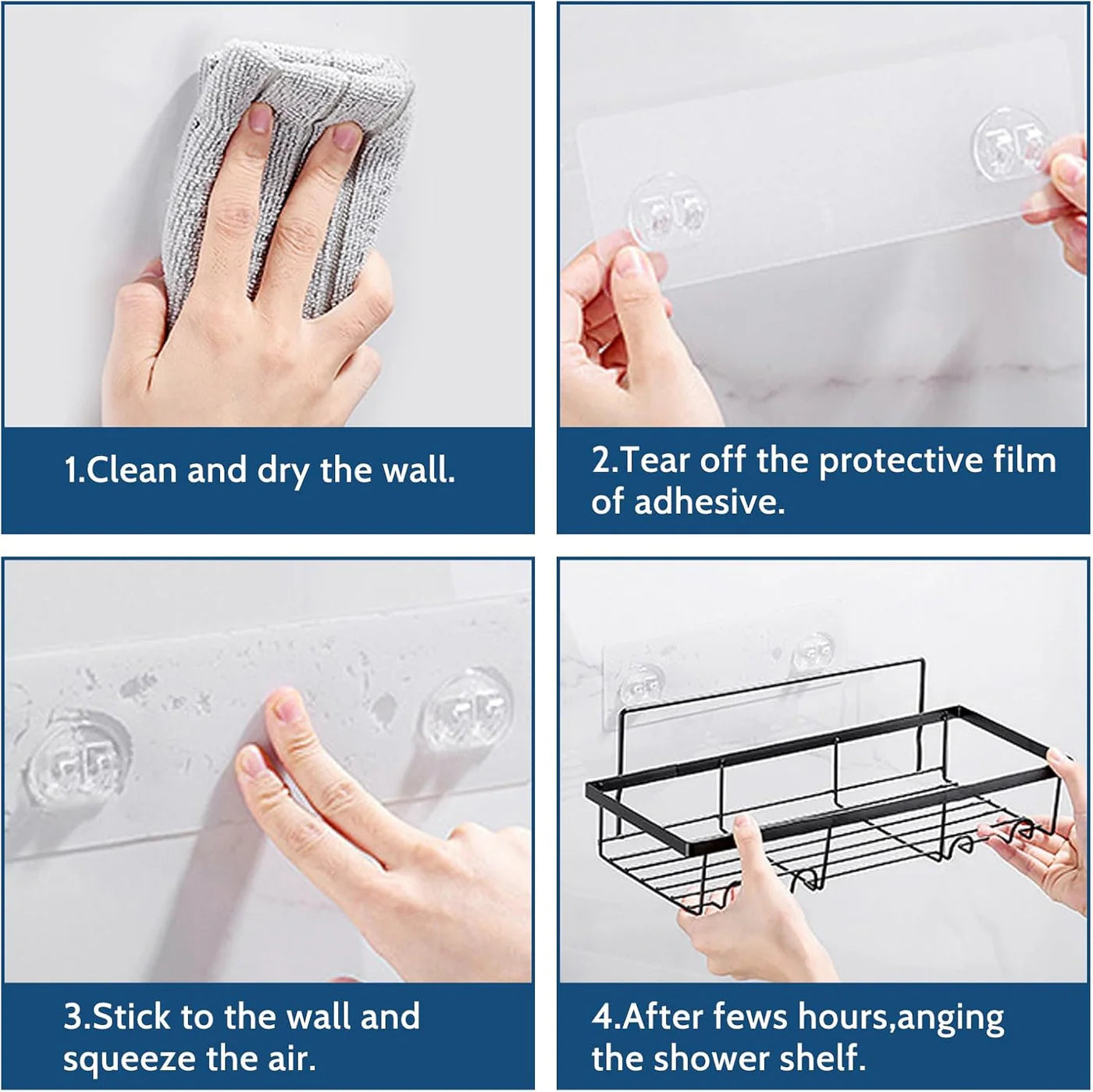 1.Clean and dry the wall.

2.Tear off the protective film of adhesive.

3.Stick to the wall and squeeze the air.

4.After fews hours,anging the shower shelf.